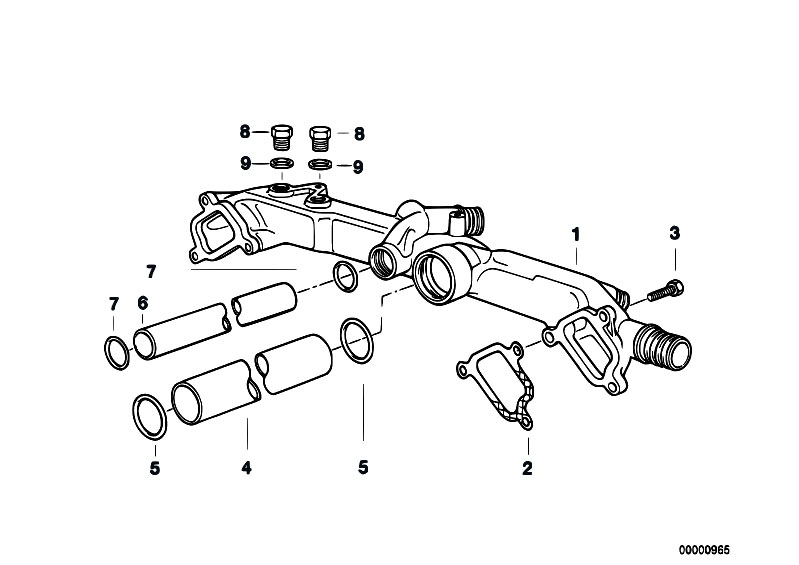 8
8
9
9
1
3
7
7
6
5
4
5
2
00000965