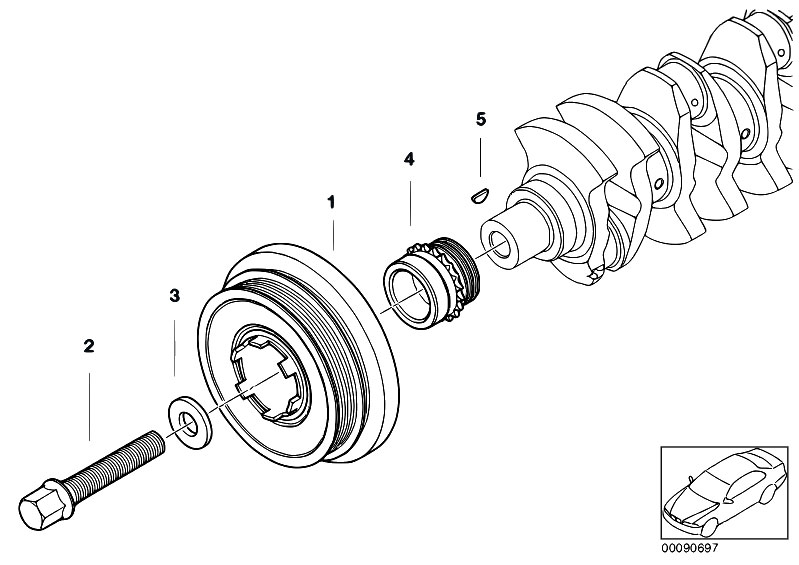 5
4
1
3
2
00090697