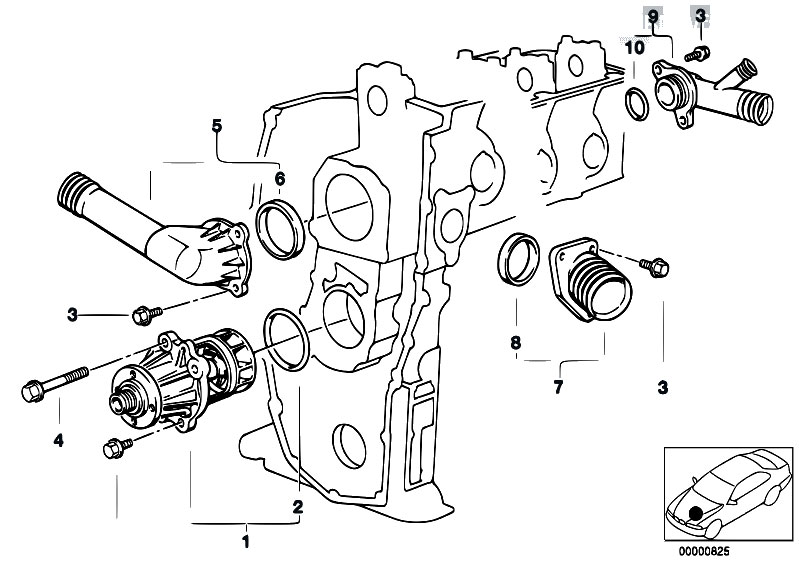 9
3
10
5
6
3
8
7
3
4
2
1
00000825