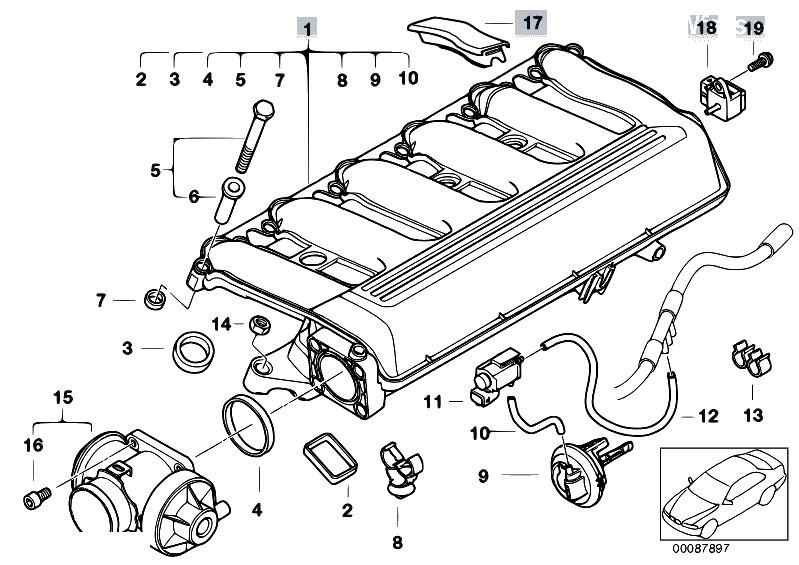 1
17
18
19
2
3
4
5
7
8
9
10
5
6
7
14
3
15
16
4
2
8
11
10
9
12
13
00087897