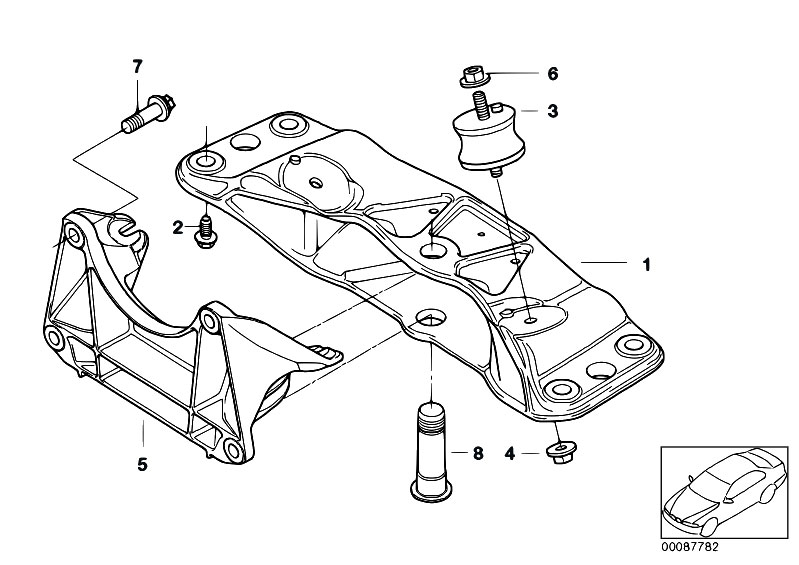 7
6
3
2
1
5
8
4
00087782