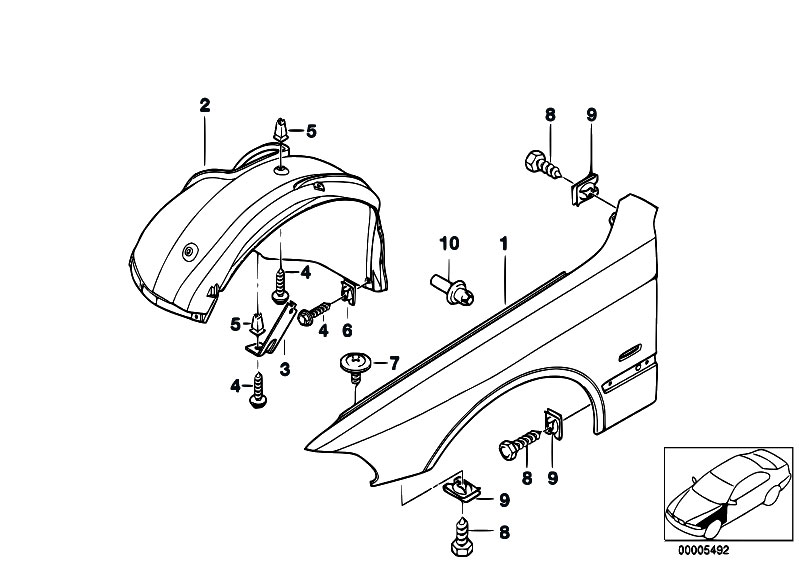 2
5
8
9
10
1
4
5
4
6
3
7
4
8
9
9
8
00005492