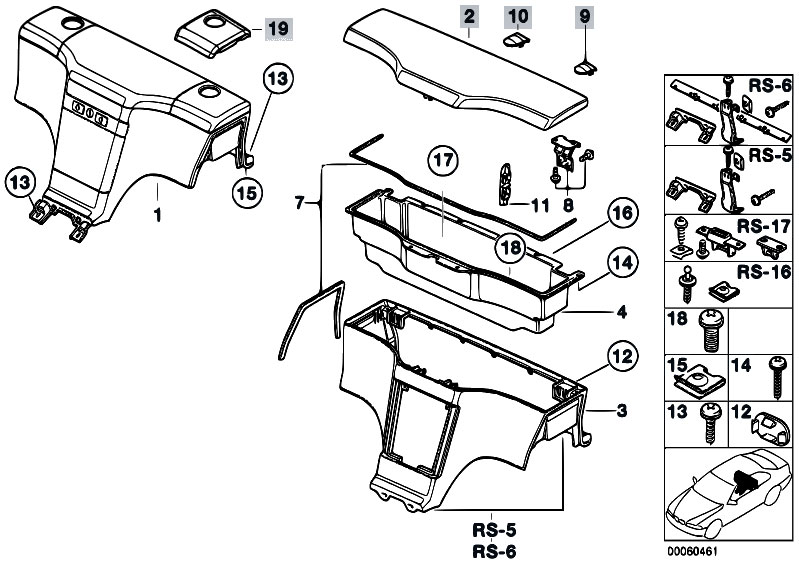 19
13
13
15
1
2
10
9
17
7
11
8
16
18
14
4
12
3
RS-5
RS-6
RS-6
RS-5
RS-17
RS-16
18
15
14
13
12
00060461