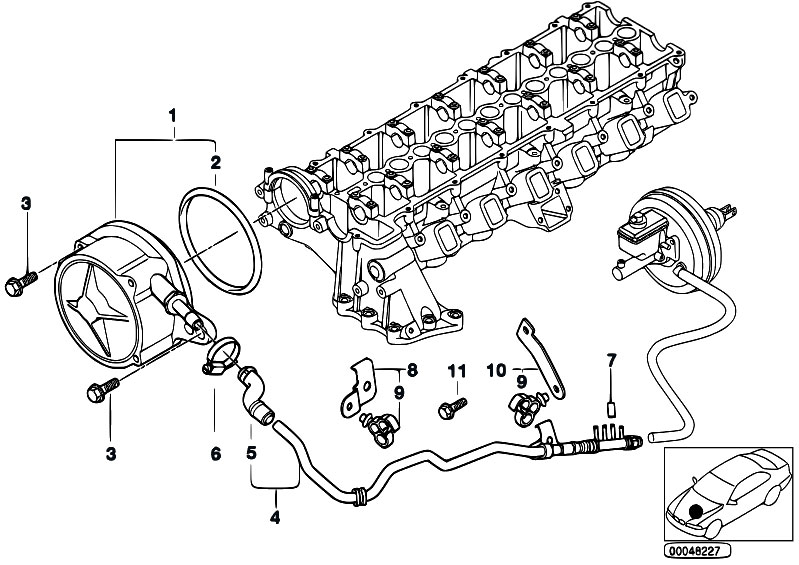 1
2
3
3
6
5
4
8
9
11
10
9
7
00048227