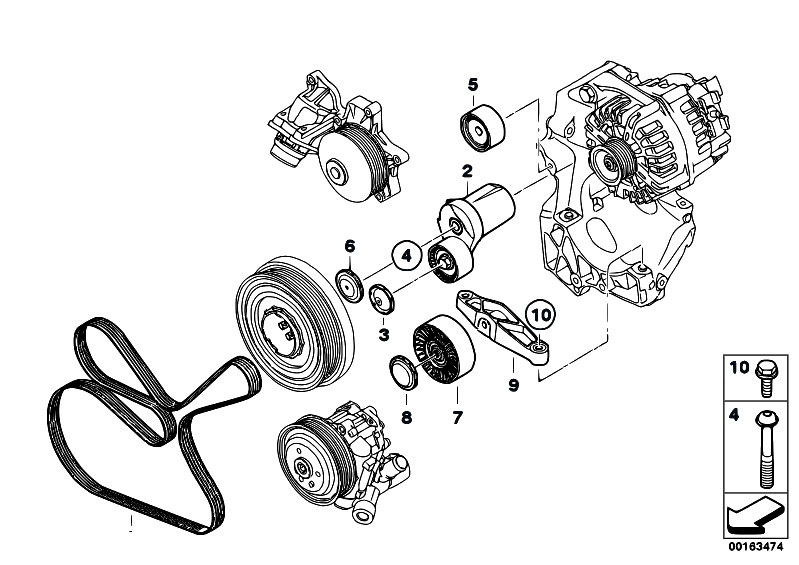 5
2
6
4
3
10
8
7
9
10
4
00163474