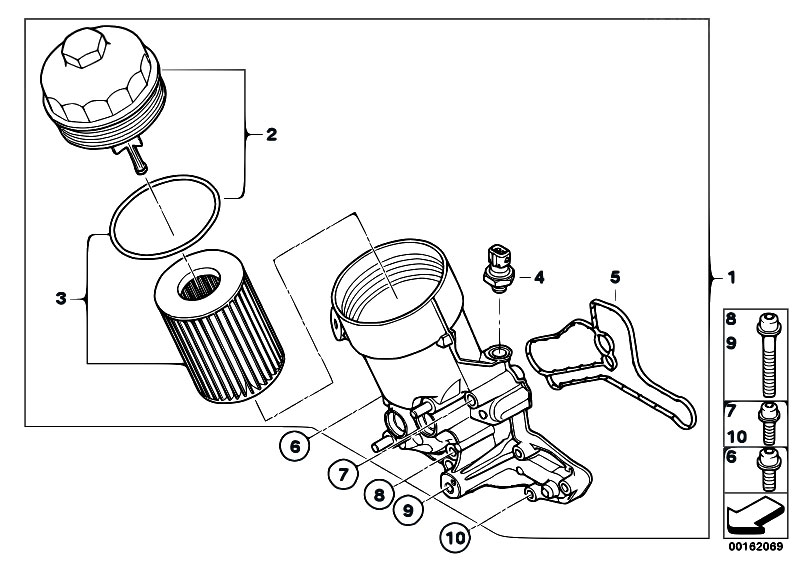 2
3
4
5
1
6
7
8
9
10
8
9
7
10
6
00162069