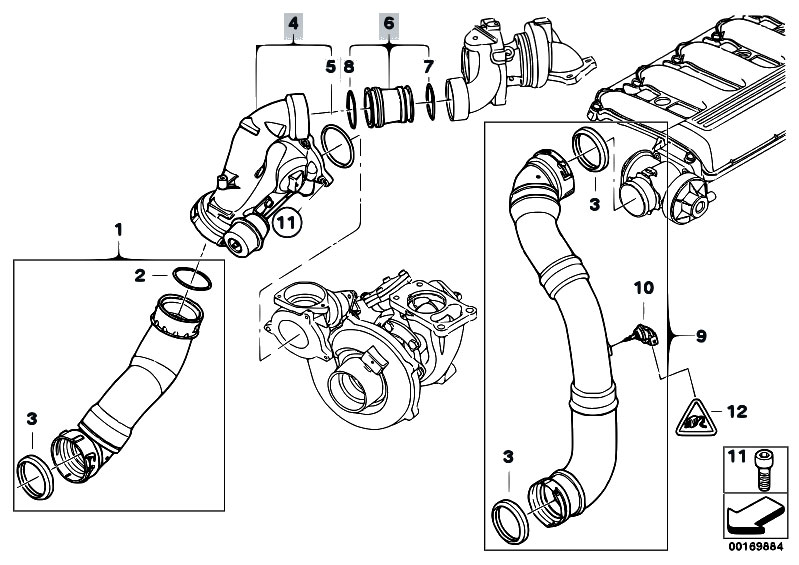 4
6
5
8
7
11
1
2
3
3
10
9
12
3
11
00169884