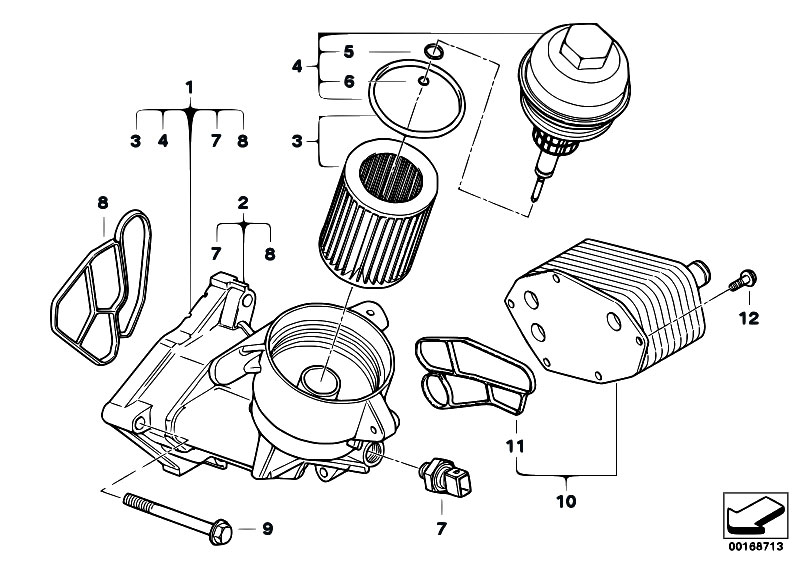 5
4
6
1
3 4 7 8
3
8
2
7 8
12
11
10
9
7
00168713