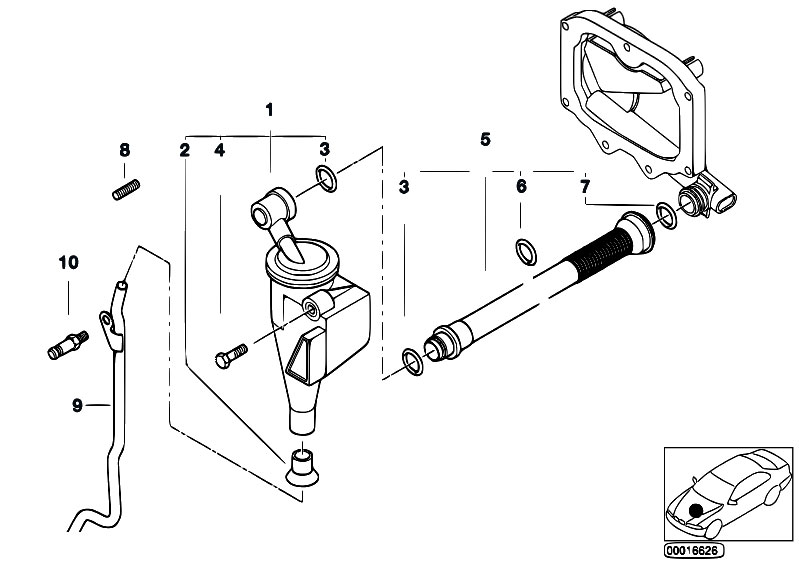 1
2
4
3
8
5
3
6
7
10
9
00016626