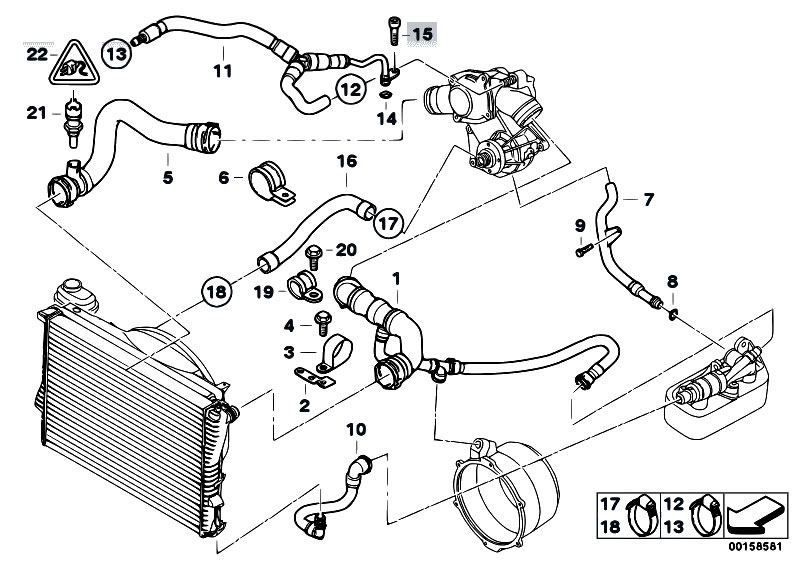 22
13
11
15
12
14
21
5
6
16
17
7
9
8
20
18
19
1
4
3
2
10
17
18
12
13
00158581