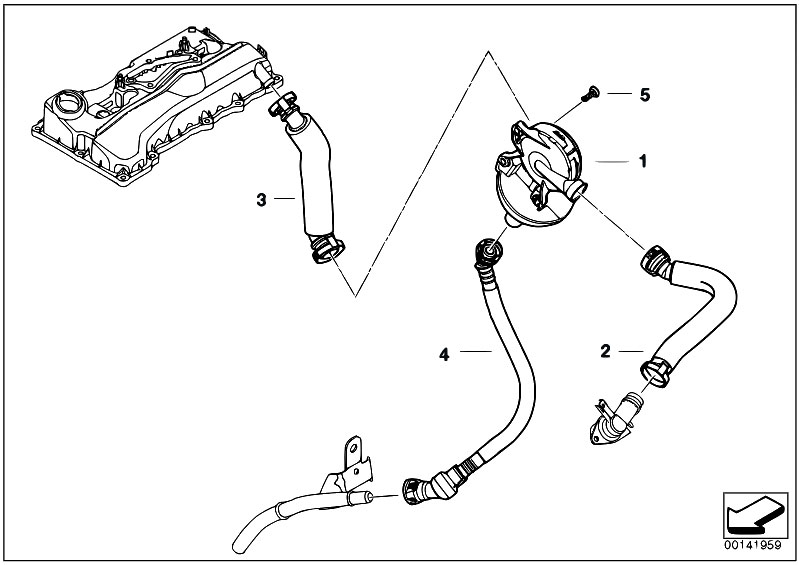 5
1
3
4
2
00141959