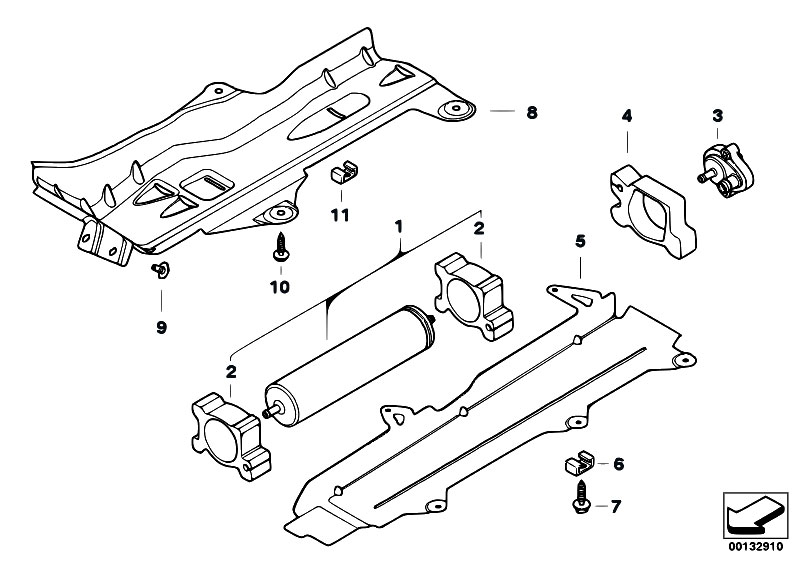 8
4
3
11
1
2
5
10
9
2
6
7
00132910