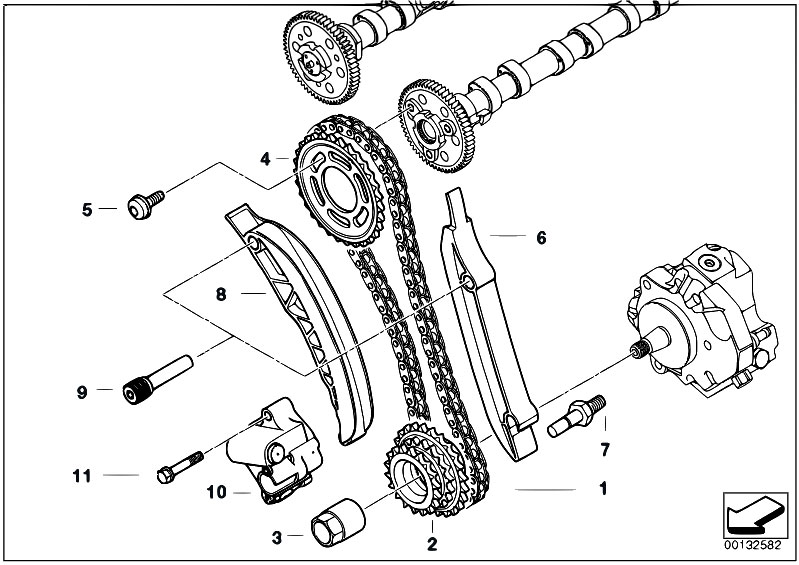 4
5
6
8
9
7
11
10
1
3
2
00132582