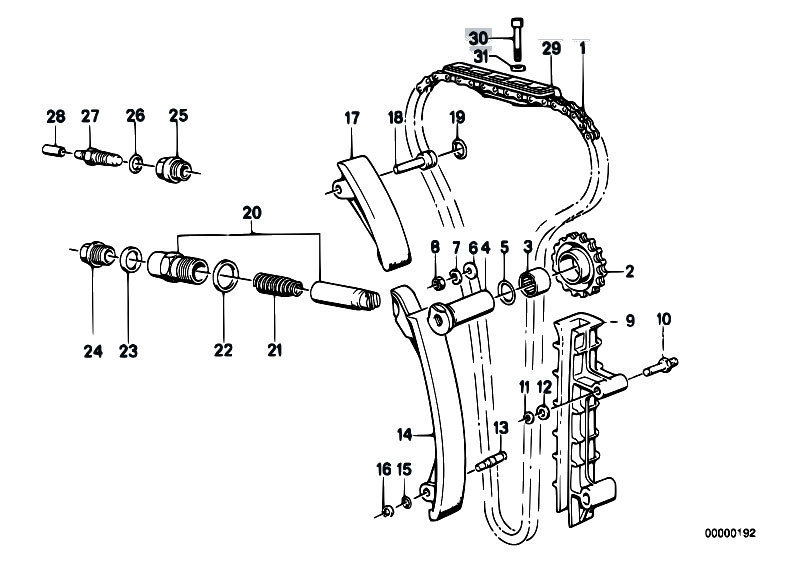 30
31
29
1
28
27
26
25
17
18
19
20
8
7
6
4
5
3
2
24
23
22
21
9
10
11
12
13
14
16
15
00000192