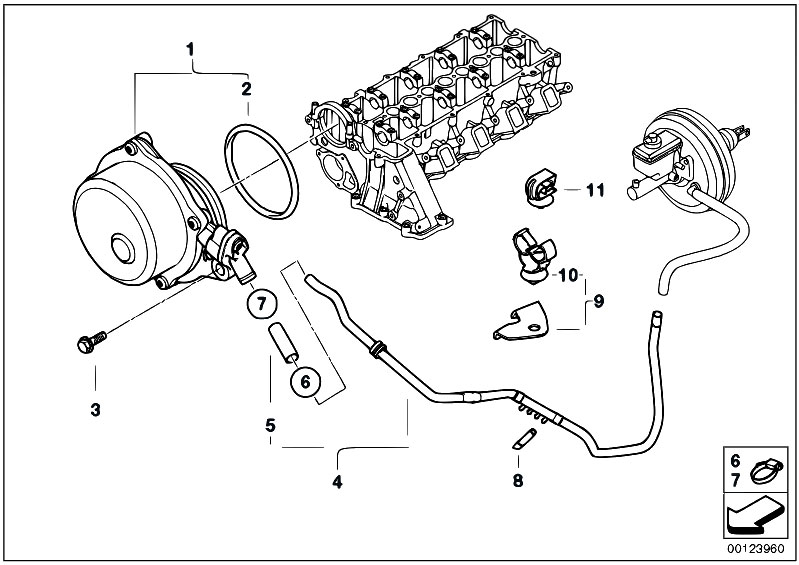 1
2
11
10
9
7
6
3
5
4
8
6
7
00123960