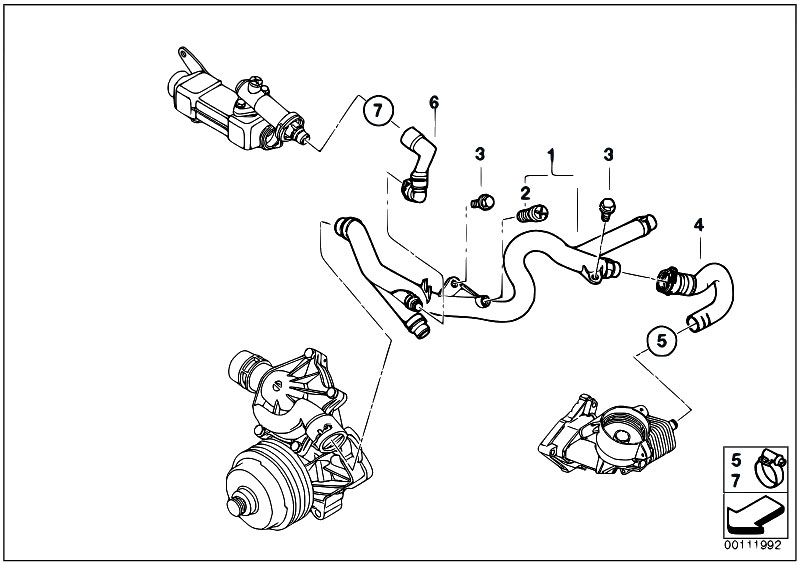 7
6
3
1
3
2
4
5
5
7
00111992