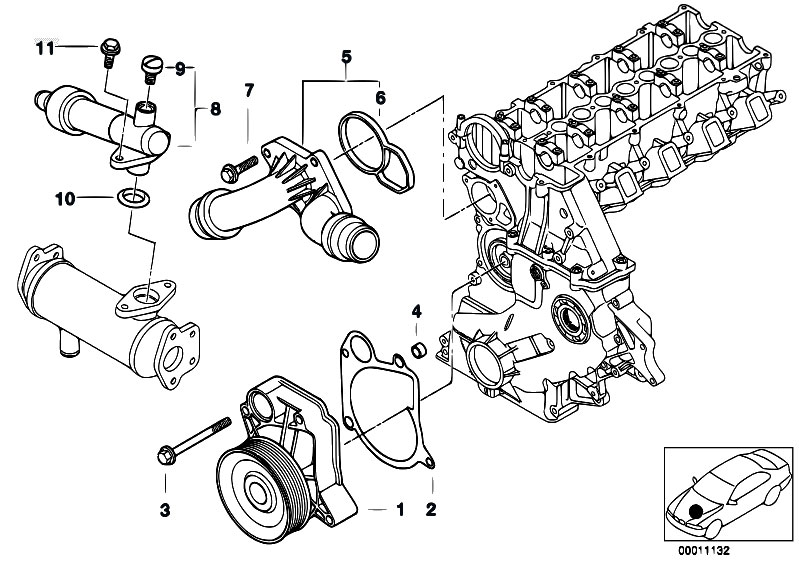 11
9
8
7
5
6
10
4
3
1
2
00011132