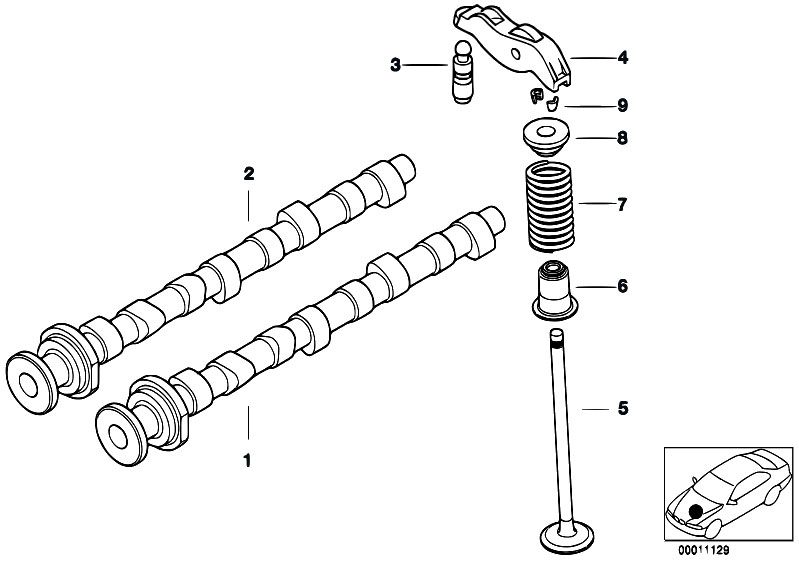 3
4
9
8
2
7
6
5
1
00011129