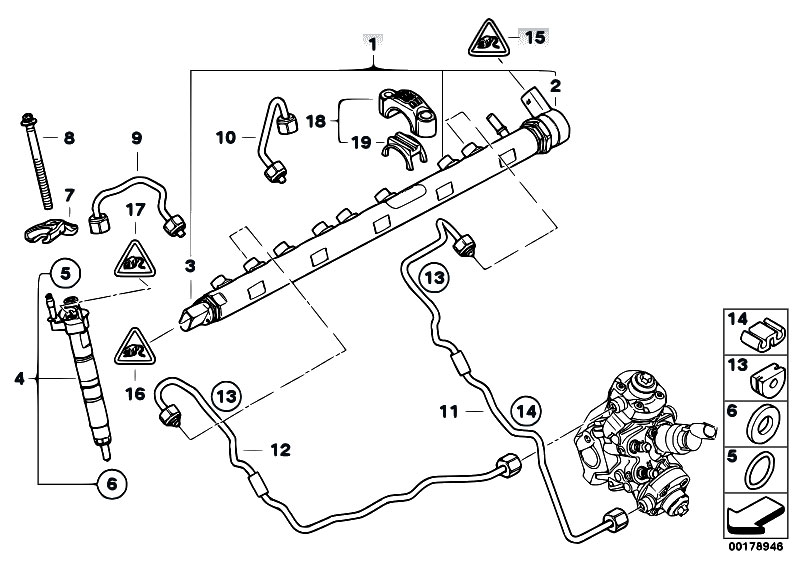 1
15
2
8
9
10
18
19
7
17
3
5
13
4
16
13
11
14
12
6
14
13
6
5
00178946