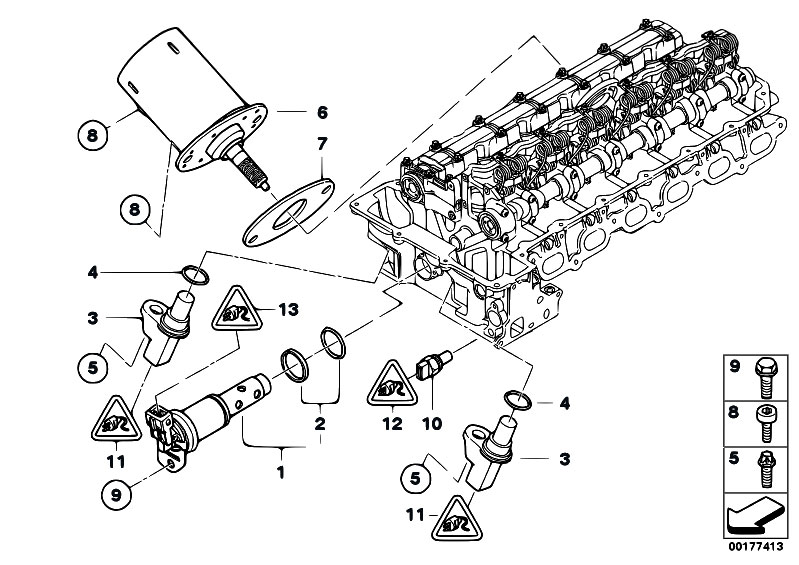 8
6
7
8
4
3
13
5
2
12
10
4
11
1
3
9
5
11
9
8
5
00177413