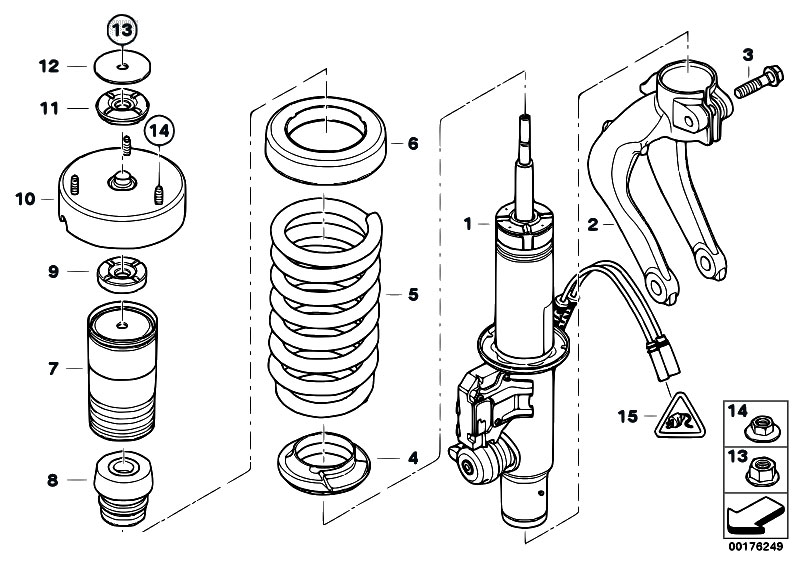 13
12
11
14
10
9
7
8
6
5
4
1
2
3
15
14
13
00176249