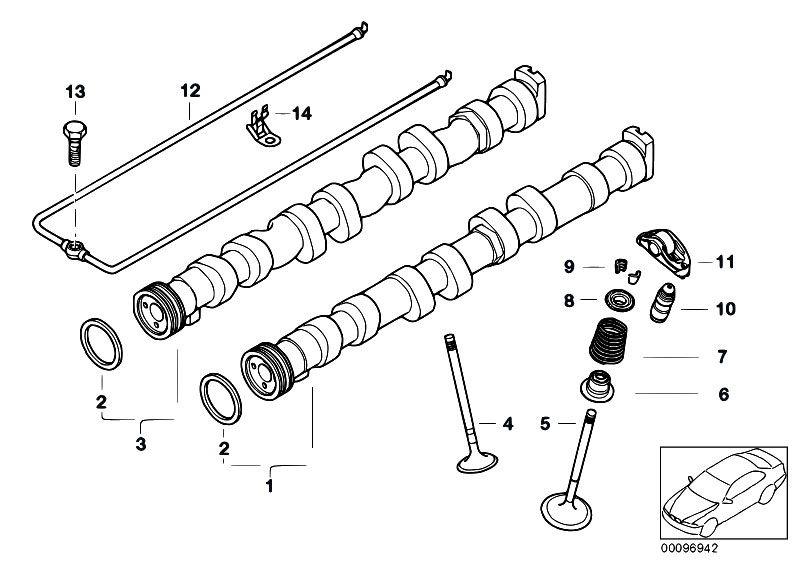 13
12
14
9
11
8
10
7
6
2
3
2
1
4
5
00096942