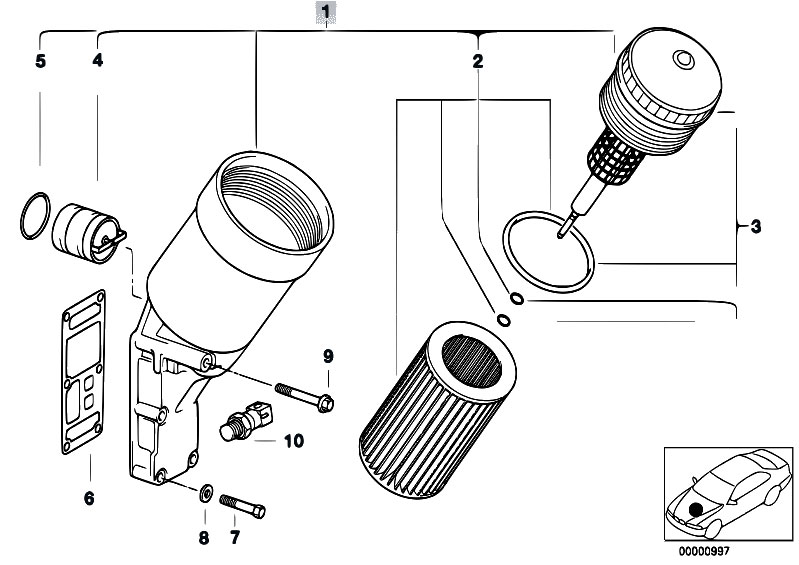 1
5
4
2
3
9
10
6
8
7
00000997