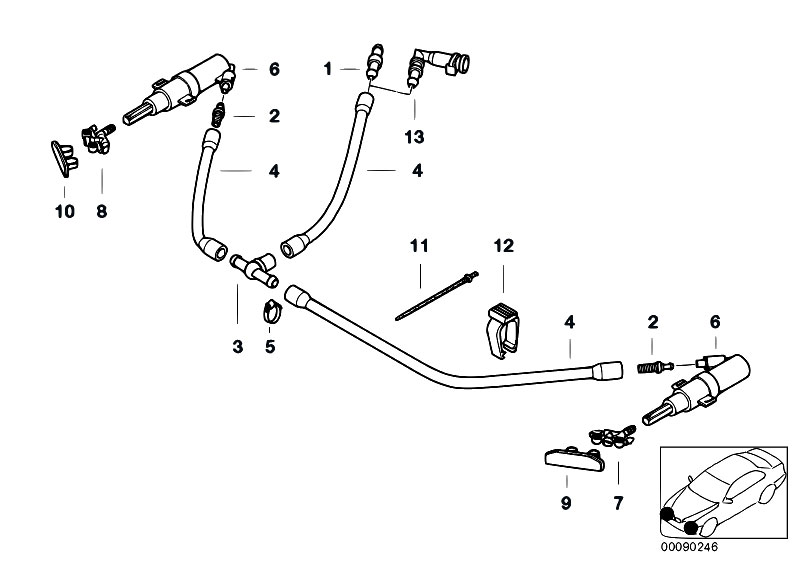 6
1
2
13
4
4
10
8
11
12
3
5
4
2
6
9
7
00090246