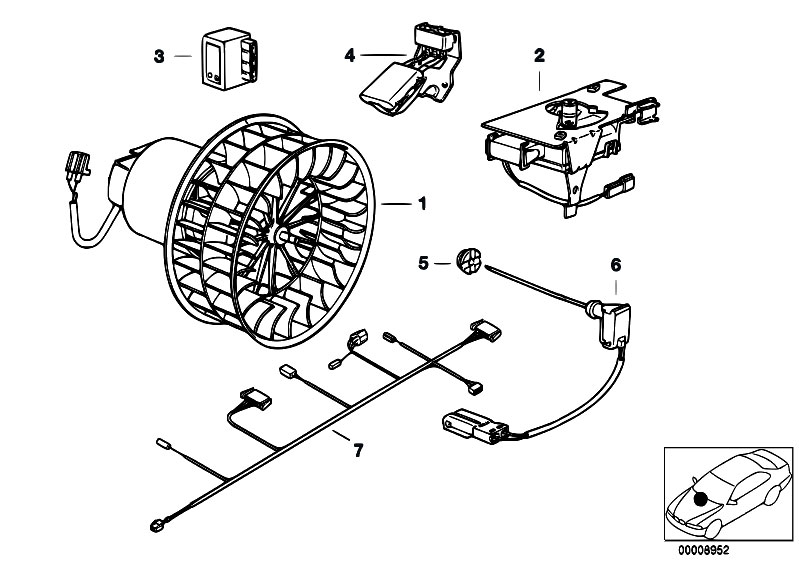 3
4
2
1
5
6
7
00008952