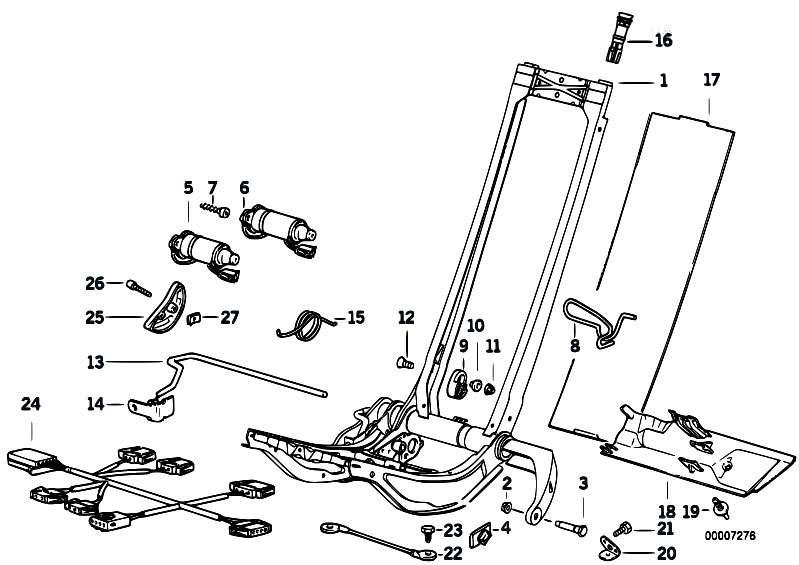 16
1
17
5
7
6
26
25
27
15
12
10
9
11
8
13
14
24
2
3
18
19
23
4
21
22
20
00007276