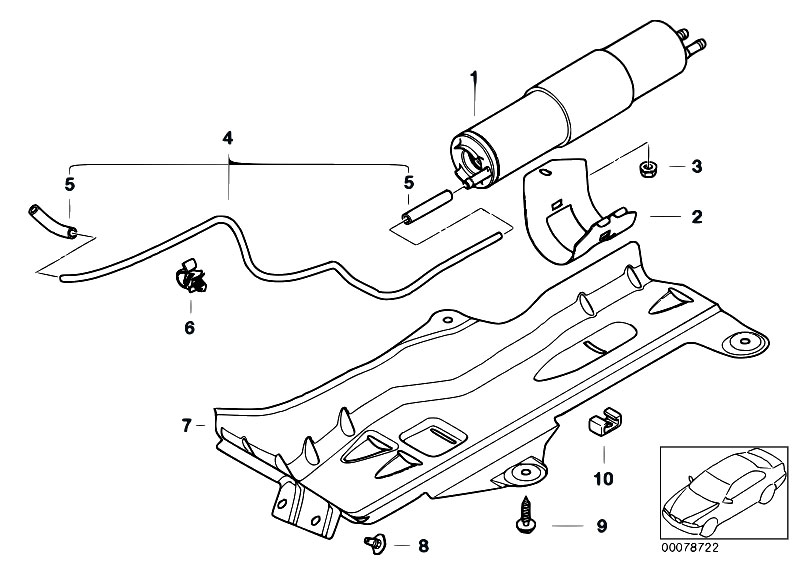 1
4
5
5
3
2
6
7
10
9
8
00078722