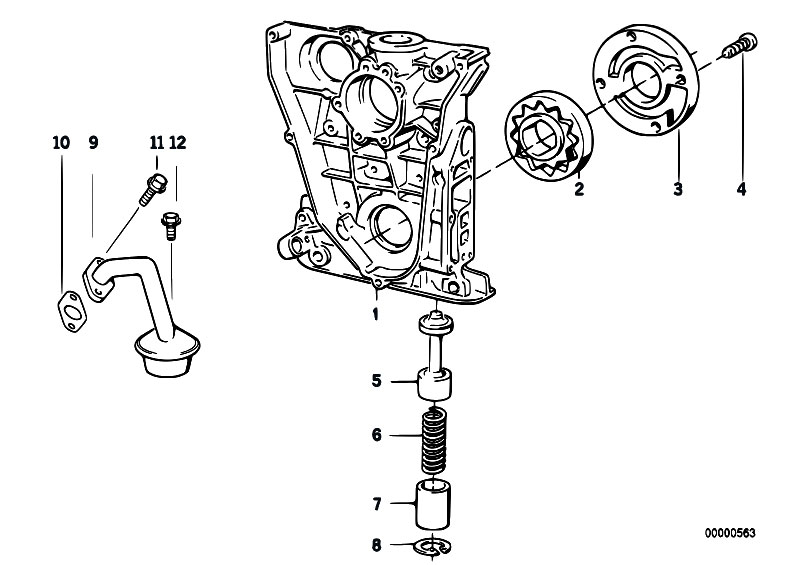 10 9 11 12
2 3 4
1
5
6
7
8
00000563