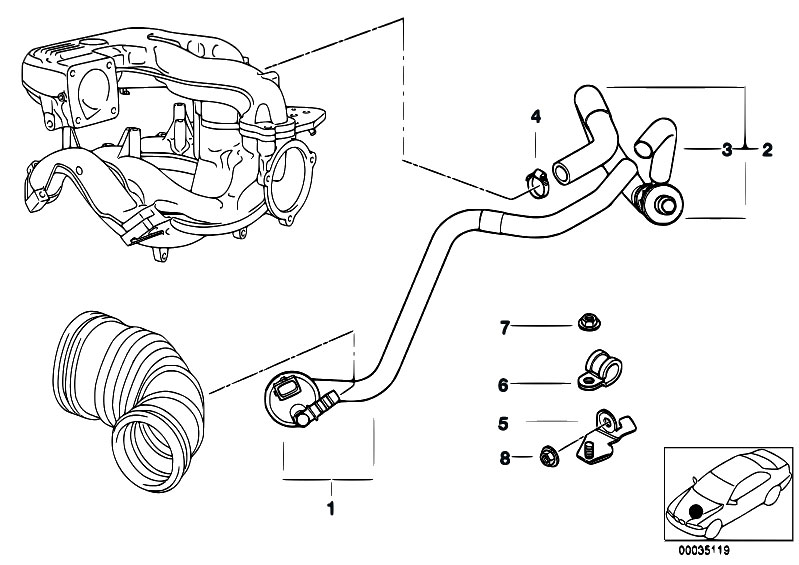 4
3
2
7
6
5
8
1
00035119