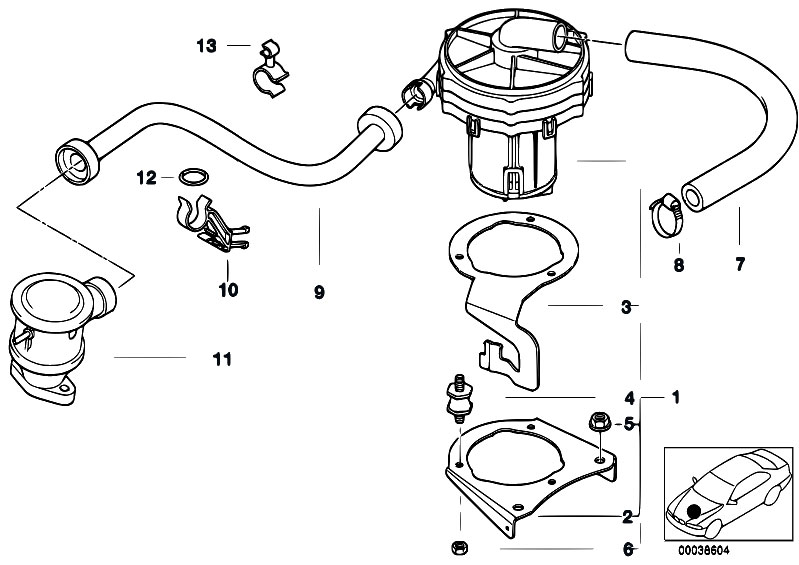 13
12
10
9
11
8
7
3
4
1
5
2
6
00038604