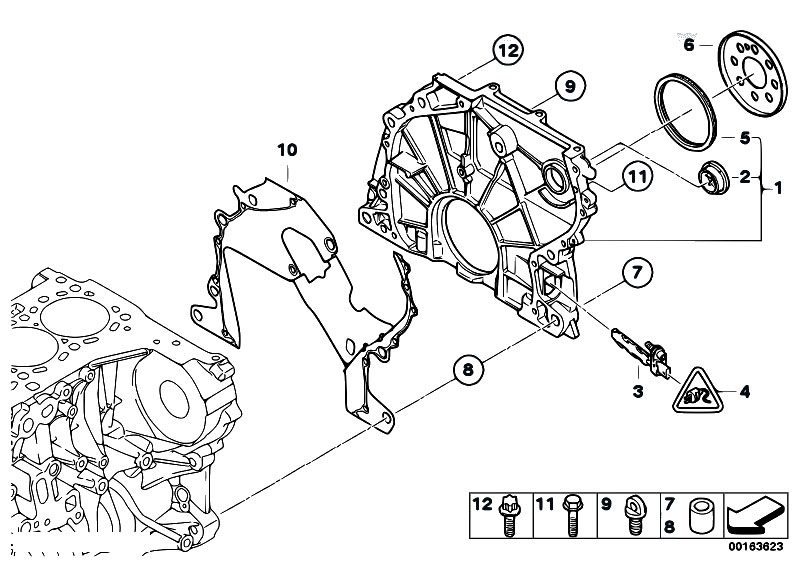 12
9
6
5
2
1
11
10
7
8
3
4
12
11
9
7
8
00163623