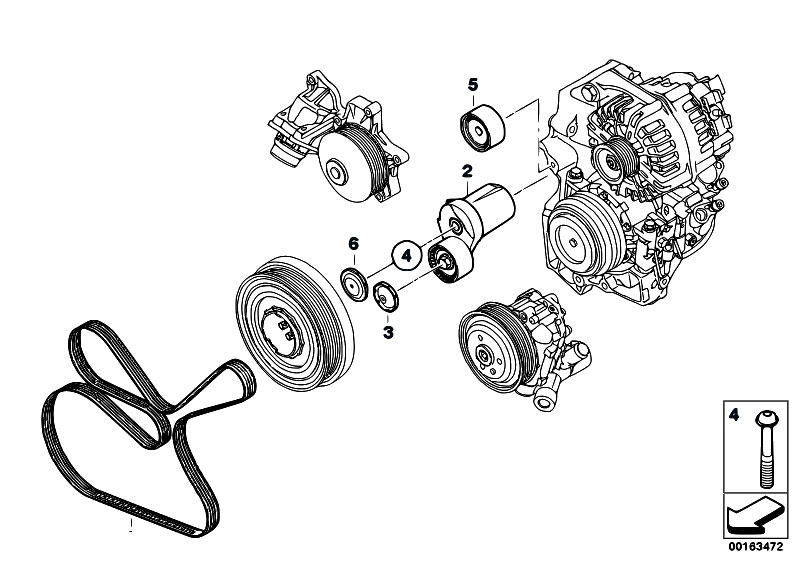 5
2
6
4
3
4
00163472