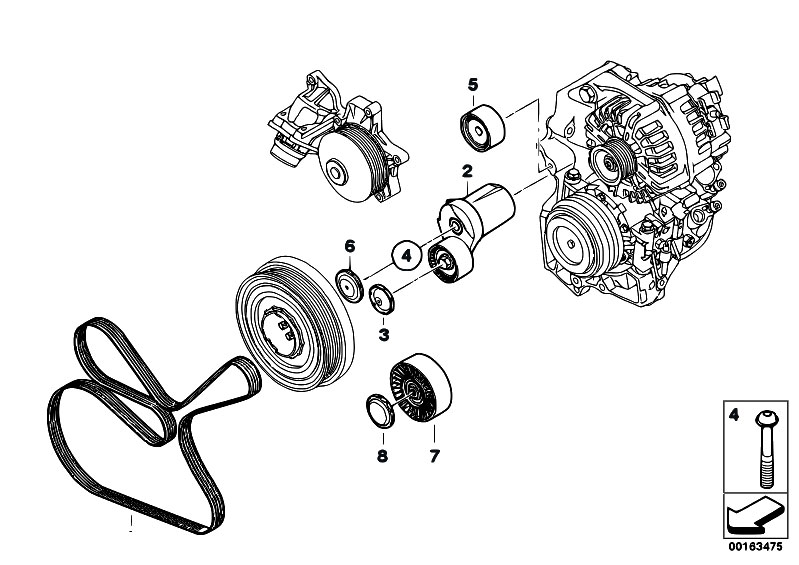 5
2
6
4
3
8
7
4
00163475