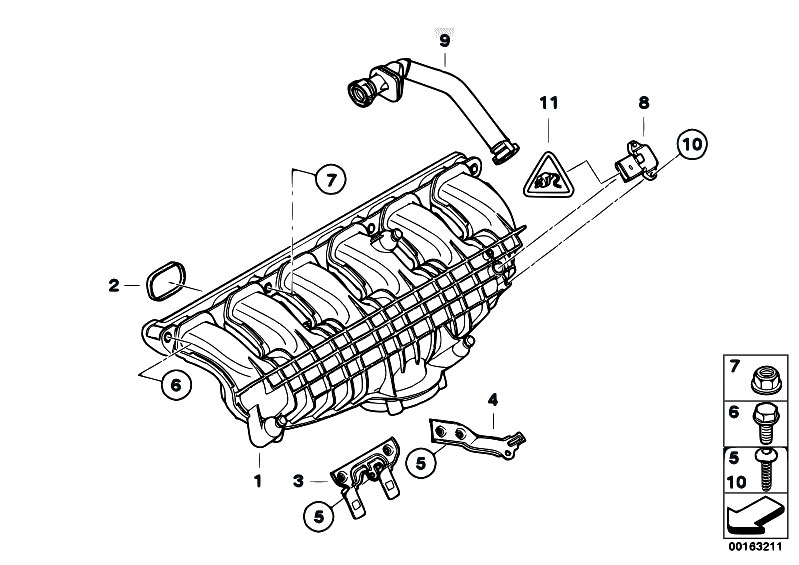 9
11
8
10
7
2
6
4
1
3
5
5
7
6
5
10
00163211