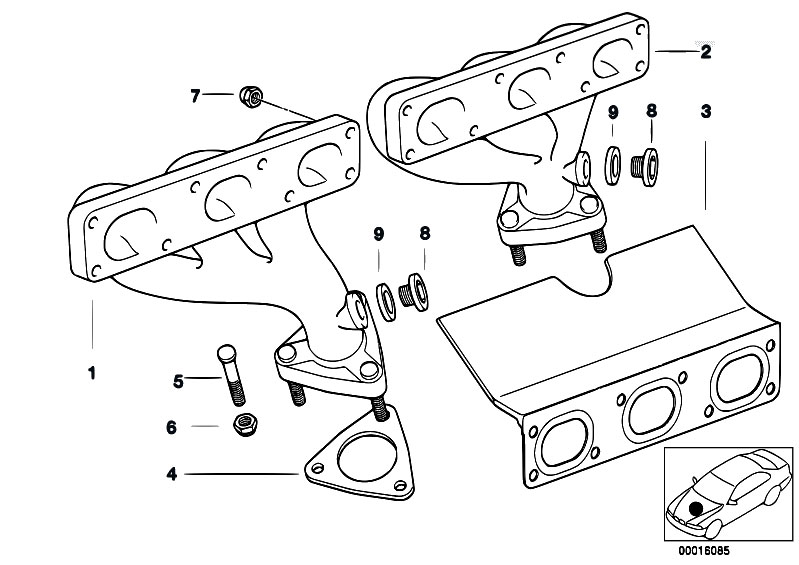 7
2
9
8
3
9
8
1
5
6
4
00016085