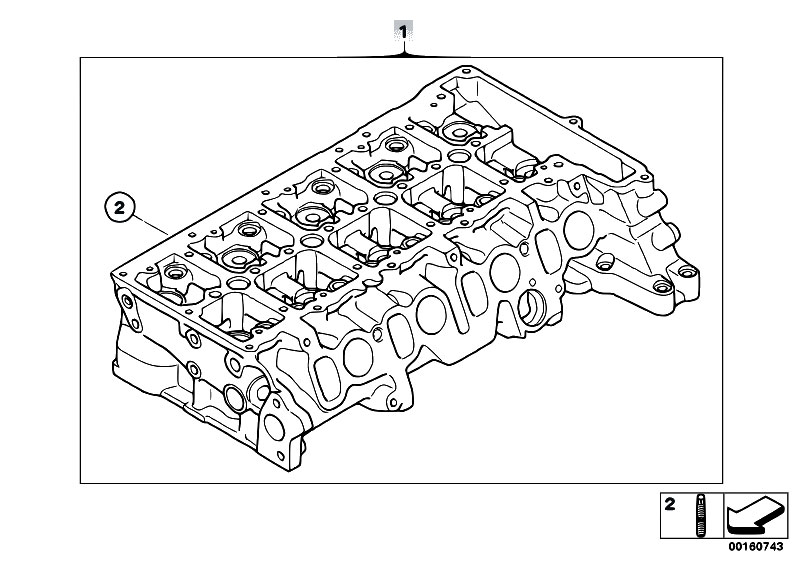 1

2

2

00160743