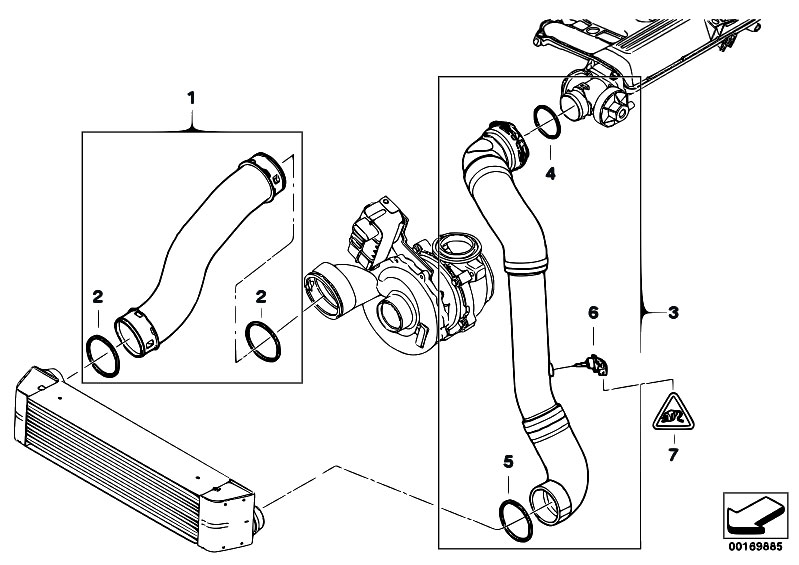 1
2
2
4
6
3
5
7
00169885