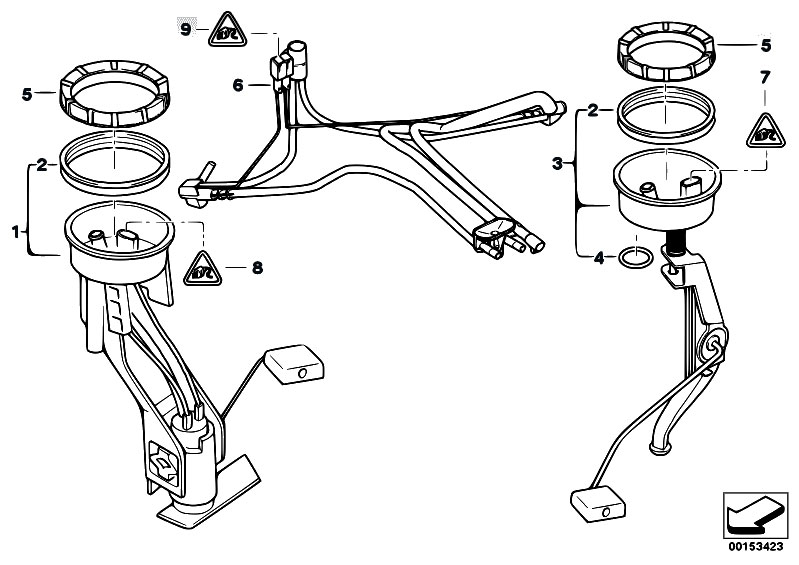 9
6
5
2
1
8
5
7
2
3
4
00153423