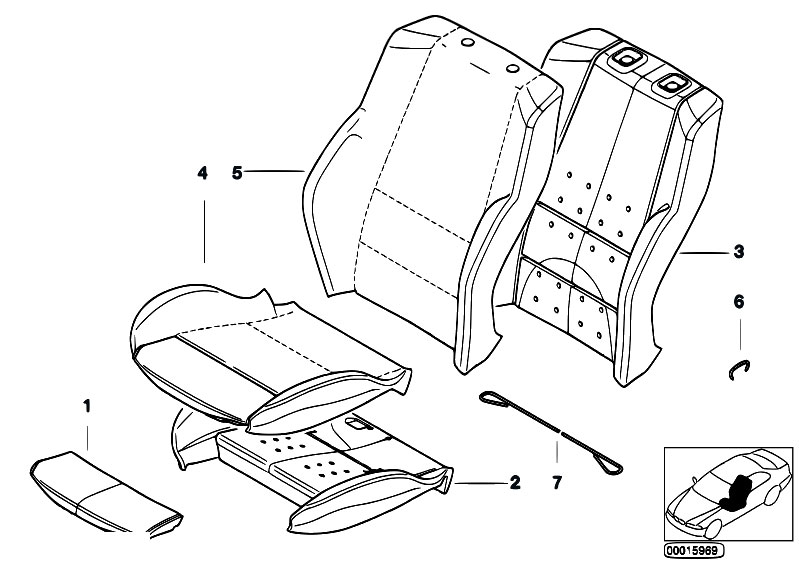 4
5
3
6
1
2
7
00015969