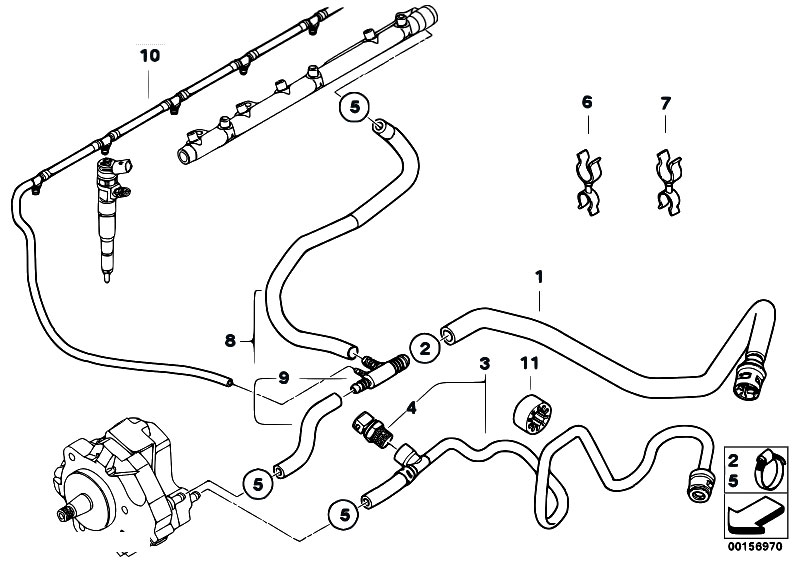 10
5
6
7
1
8
2
3
11
9
4
5
5
2
5
00156970