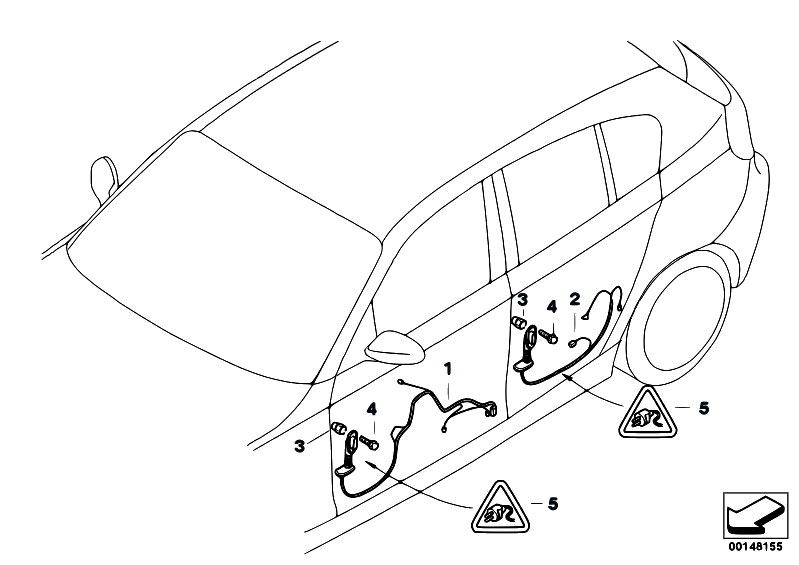 3
4
2
1
4
3
5
5
00148155