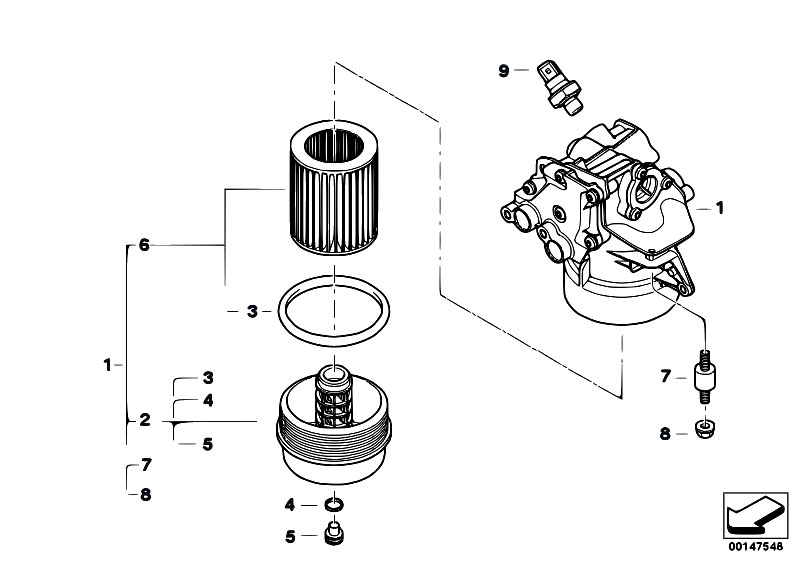 9
1
6
3
1
3
4
2
5
7
8
7
8
4
5
00147548