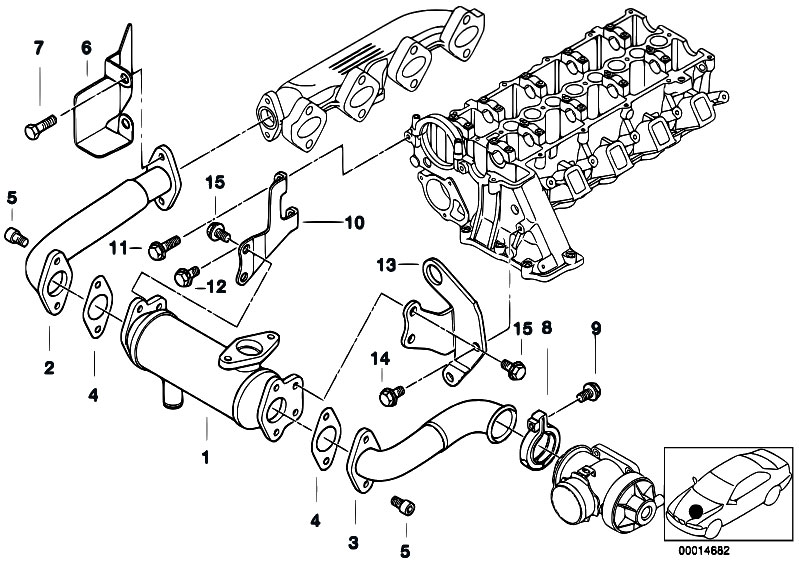 7
6
5
15
10
11
12
13
2
4
15
8
9
14
1
4
3
5
00014682