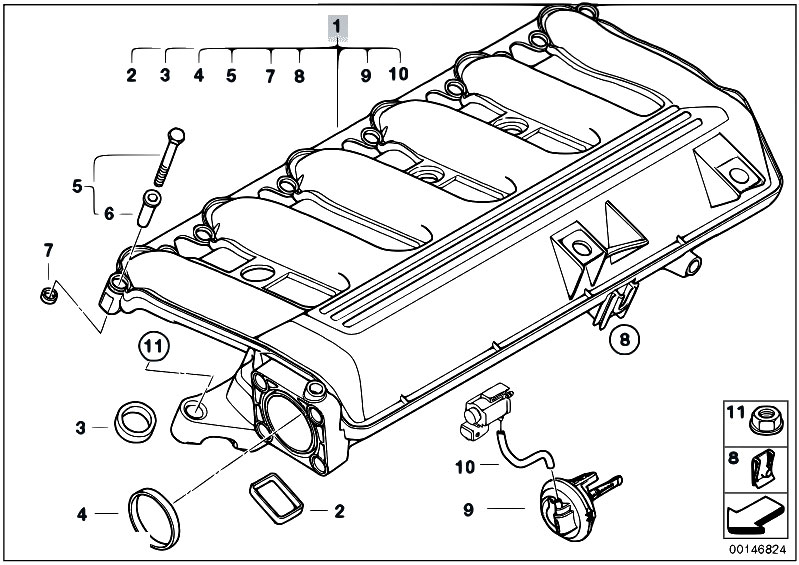 1
2 3 4 5 7 8 9 10
5
6
7
11
8
3
4
2
10
9
11
8
00146824