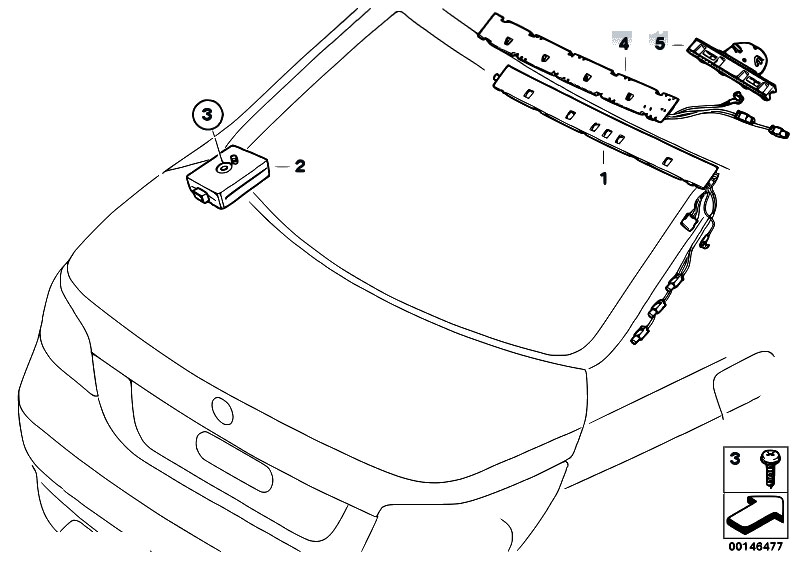 4
5
3
2
1
3
00146477