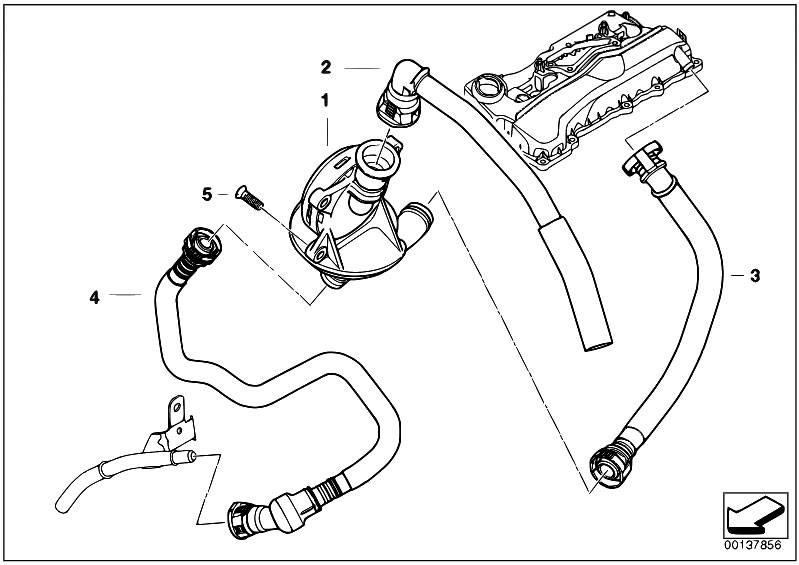 2
1
5
4
3
00137856